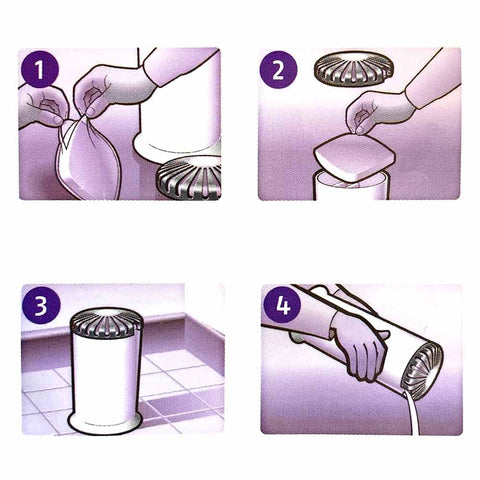 1

2

3

4