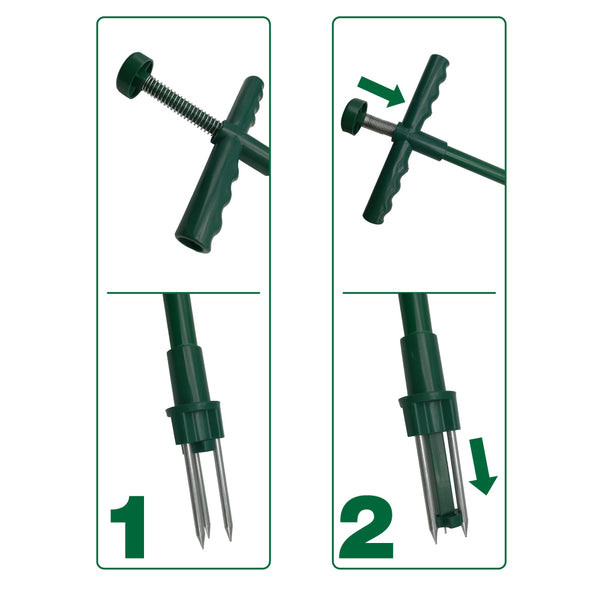 1

2