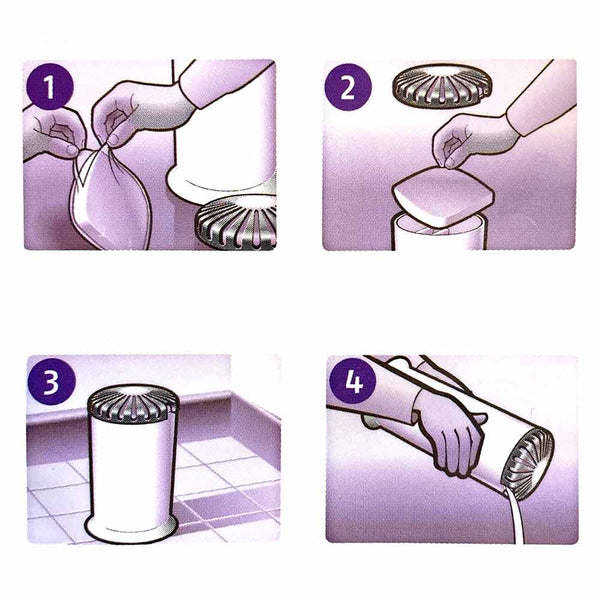 1

2

3

4