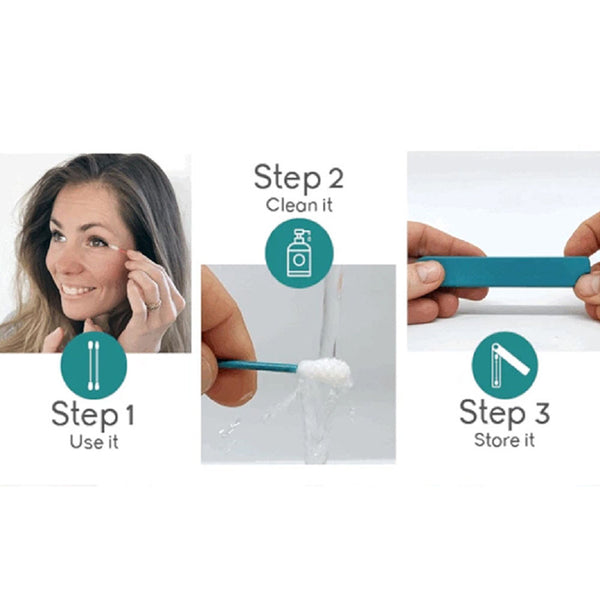 Step 1
Use it

Step 2
Clean it

Step 3
Store it