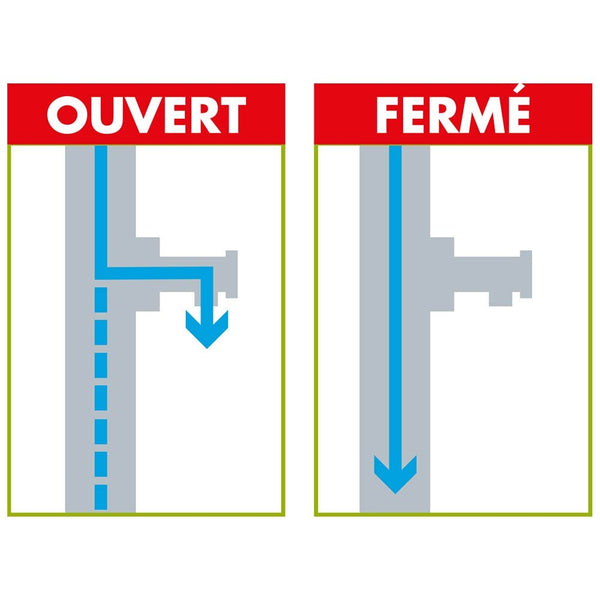 OUVERT

FERMÉ