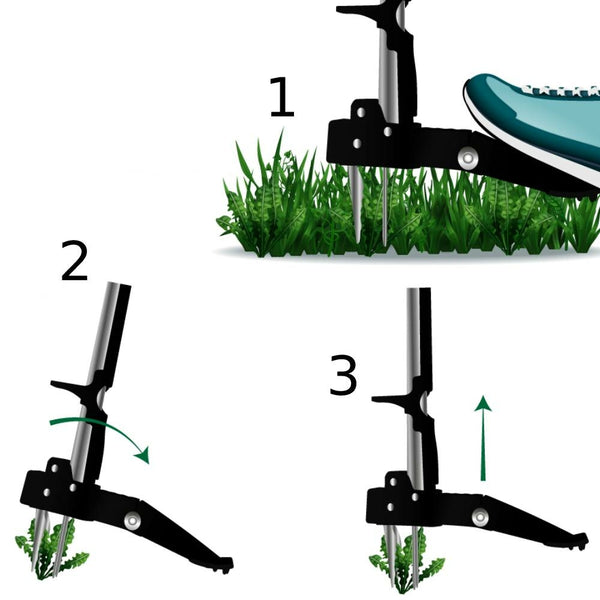 1

2

3